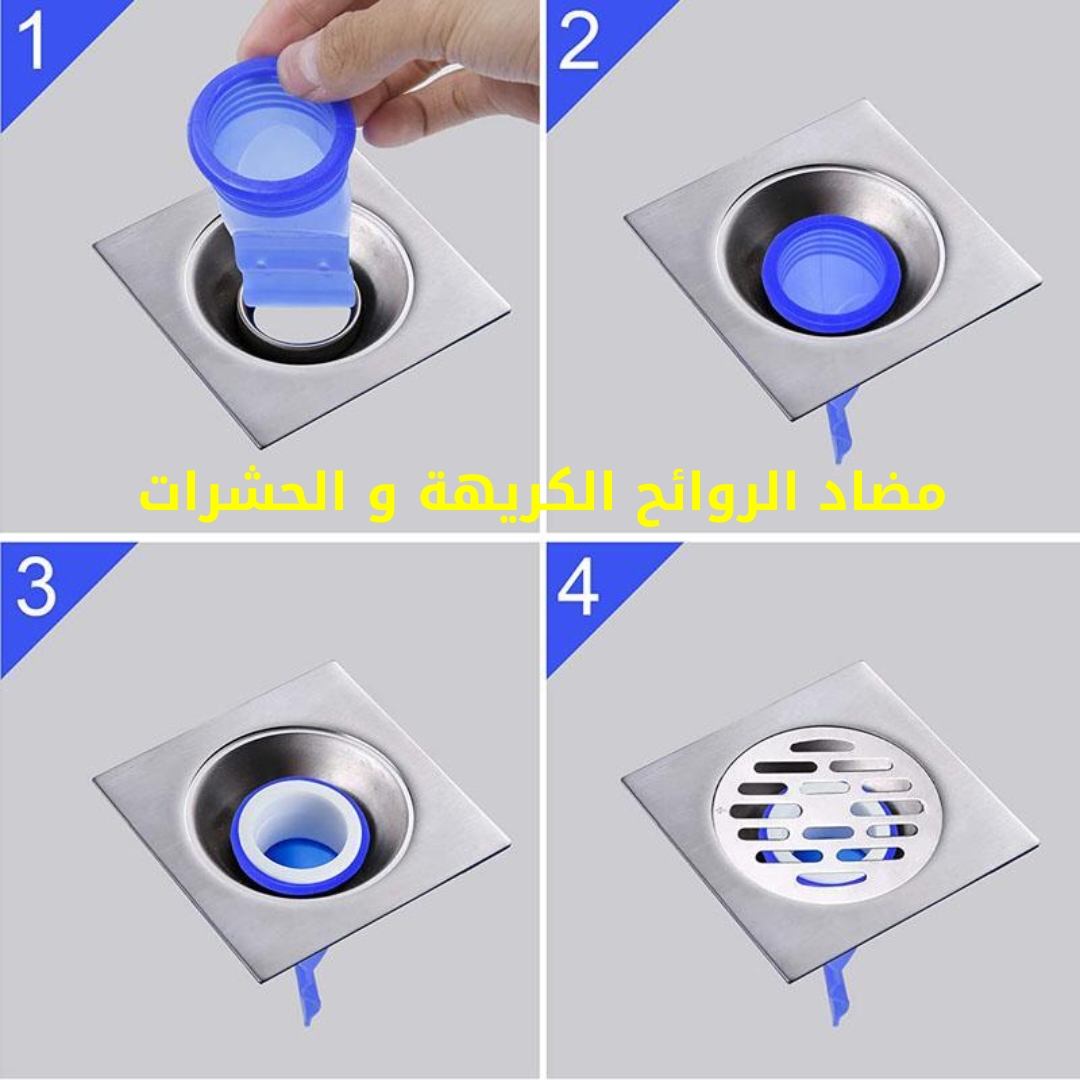 1

2

مضاد الروائح الكريهة و الحشرات

3

4